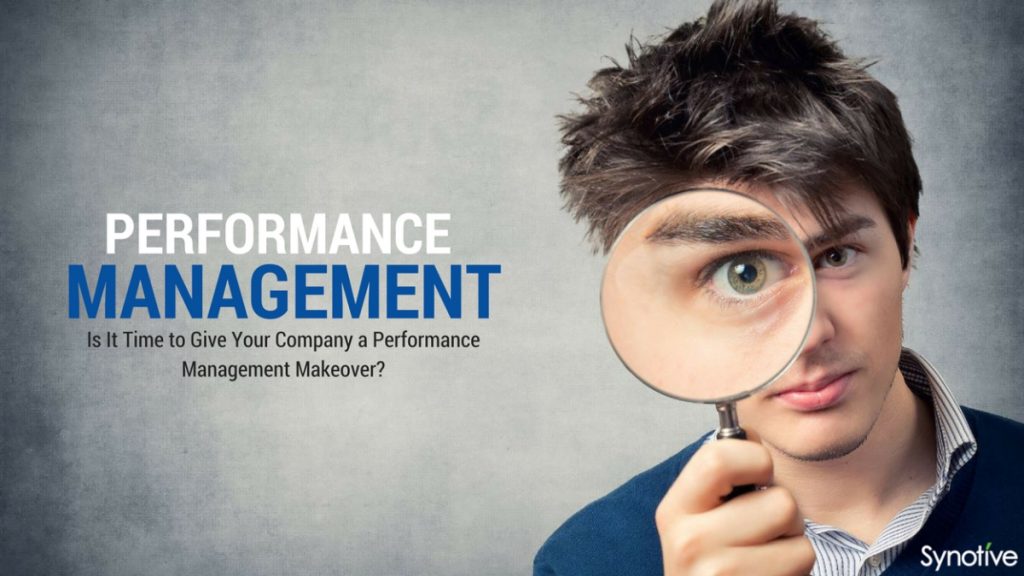 PERFORMANCE
MANAGEMENT

Is It Time to Give Your Company a Performance Management Makeover?

Synotive